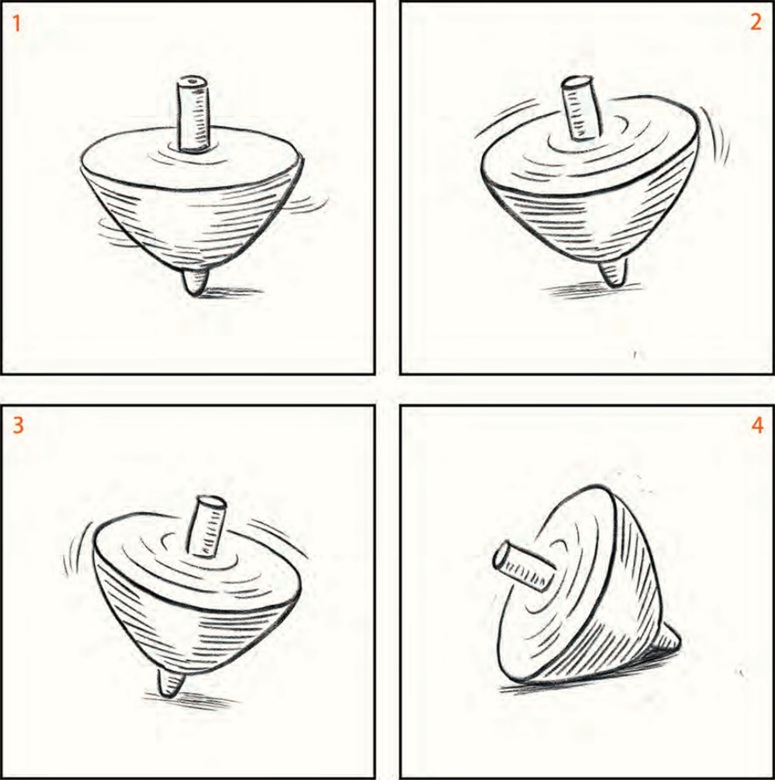 1

2

3

4